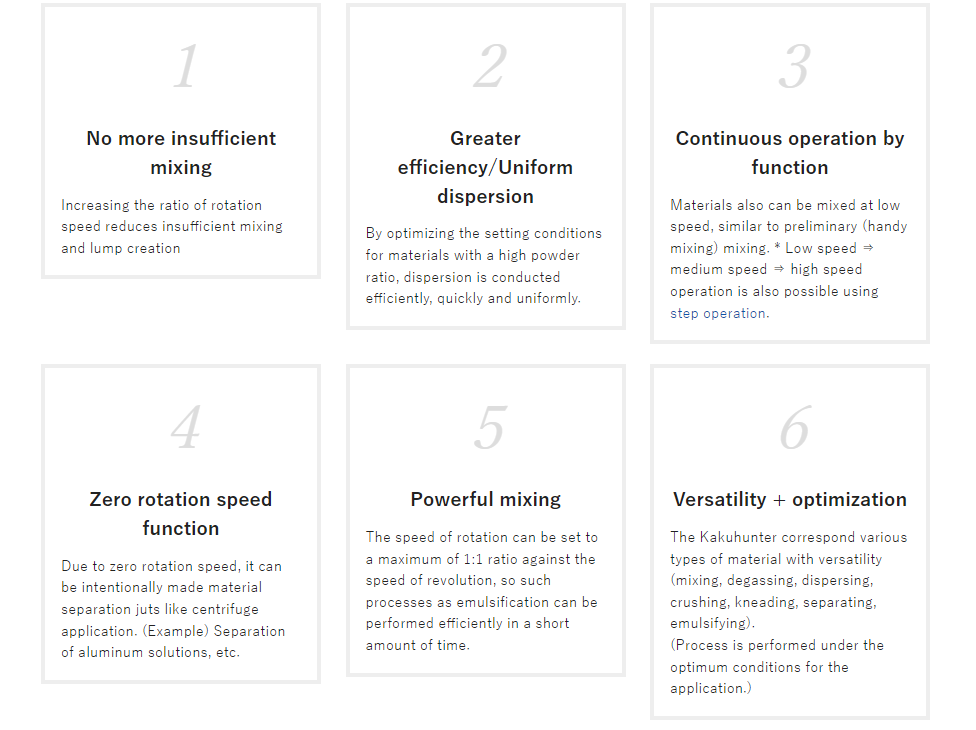 1

No more insufficient mixing

Increasing the ratio of rotation speed reduces insufficient mixing and lump creation

2

Greater efficiency/Uniform dispersion

By optimizing the setting conditions for materials with a high powder ratio, dispersion is conducted efficiently, quickly and uniformly.

3

Continuous operation by function

Materials also can be mixed at low speed, similar to preliminary (handy mixing) mixing. * Low speed ⇒ medium speed ⇒ high speed operation is also possible using step operation.

4

Zero rotation speed function

Due to zero rotation speed, it can be intentionally made material separation juts like centrifuge application. (Example) Separation of aluminum solutions, etc.

5

Powerful mixing

The speed of rotation can be set to a maximum of 1:1 ratio against the speed of revolution, so such processes as emulsification can be performed efficiently in a short amount of time.

6

Versatility + optimization

The Kakuhunter correspond various types of material with versatility (mixing, degassing, dispersing, crushing, kneading, separating, emulsifying).
(Process is performed under the optimum conditions for the application.)